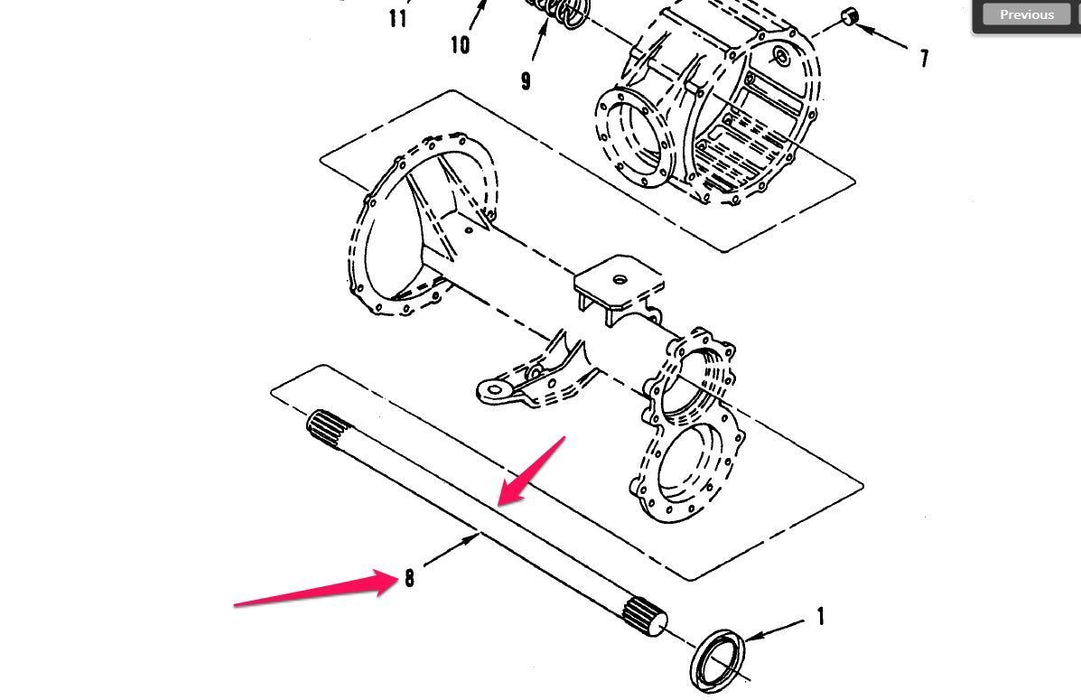 Previous

11
10
9
7
8
1